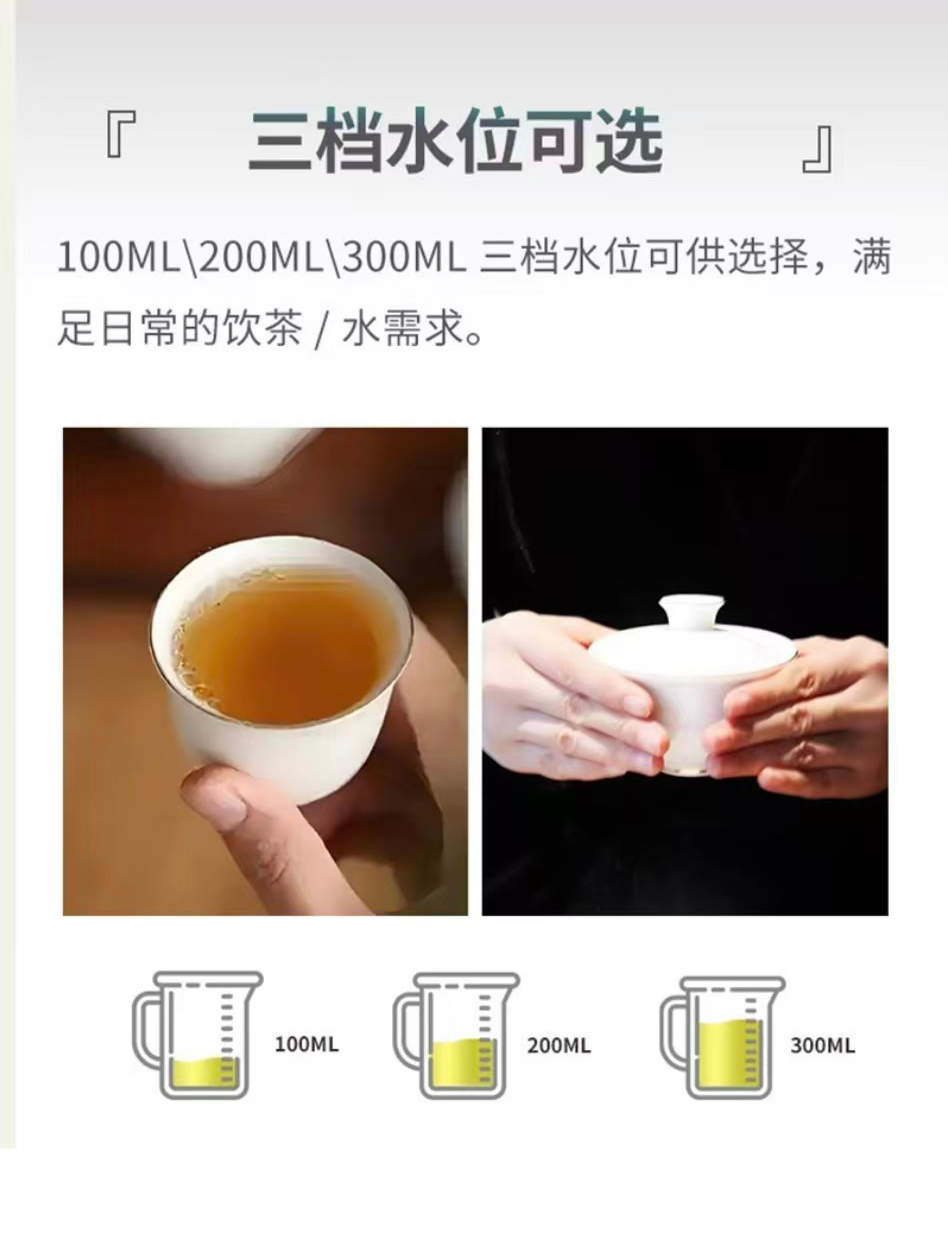 『 三档水位可选 』

100ML\200ML\300ML 三档水位可供选择，满足日常的饮茶 / 水需求。

100ML

200ML

300ML